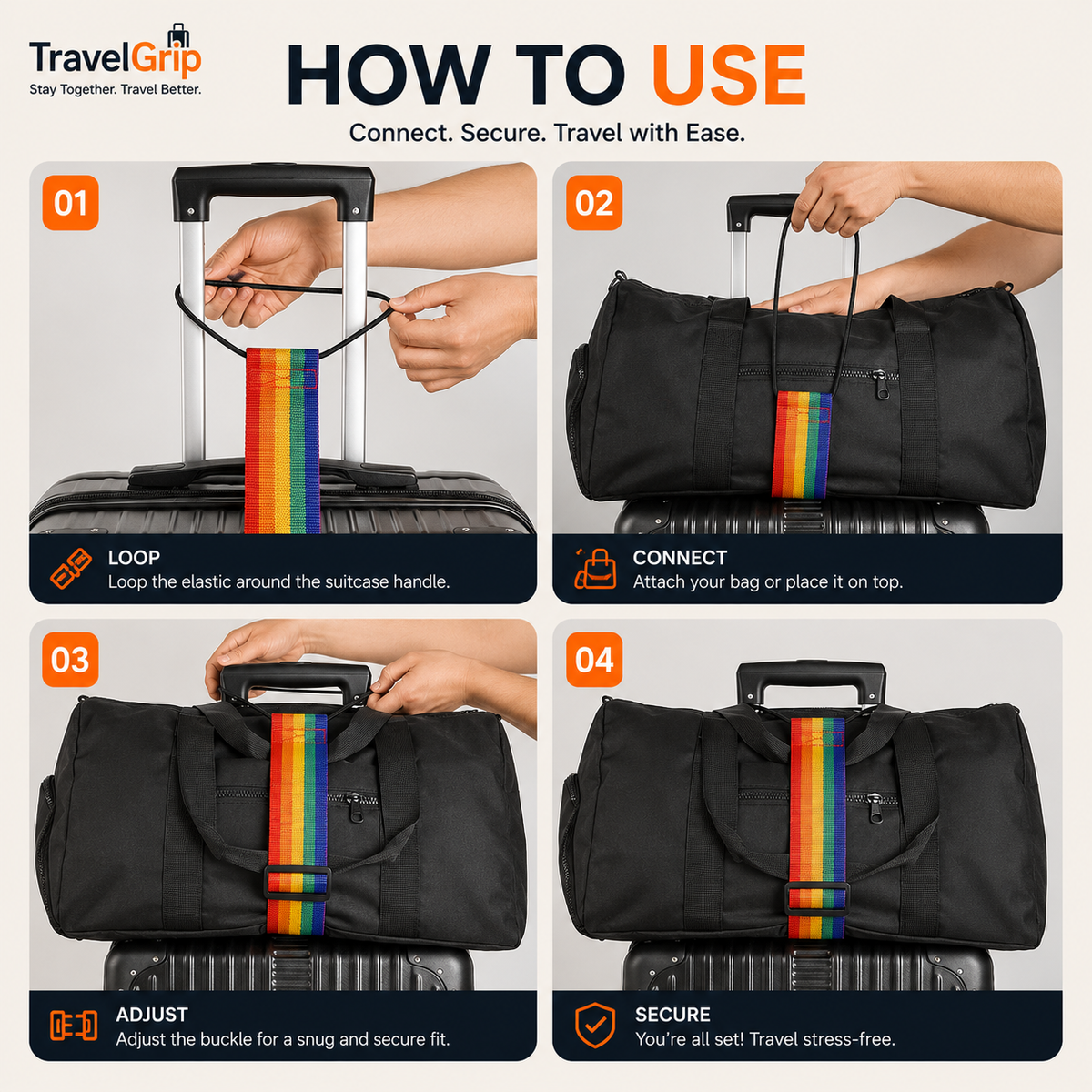 TravelGrip
Stay Together. Travel Better.

HOW TO USE

Connect. Secure. Travel with Ease.

01

LOOP
Loop the elastic around the suitcase handle.

02

CONNECT
Attach your bag or place it on top.

03

ADJUST
Adjust the buckle for a snug and secure fit.

04

SECURE
You're all set! Travel stress-free.